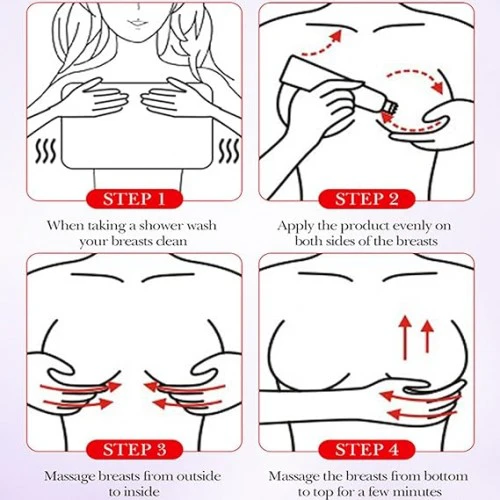 STEP 1

When taking a shower wash your breasts clean

STEP 2

Apply the product evenly on both sides of the breasts

STEP 3

Massage breasts from outside to inside

STEP 4

Massage the breasts from bottom to top for a few minutes